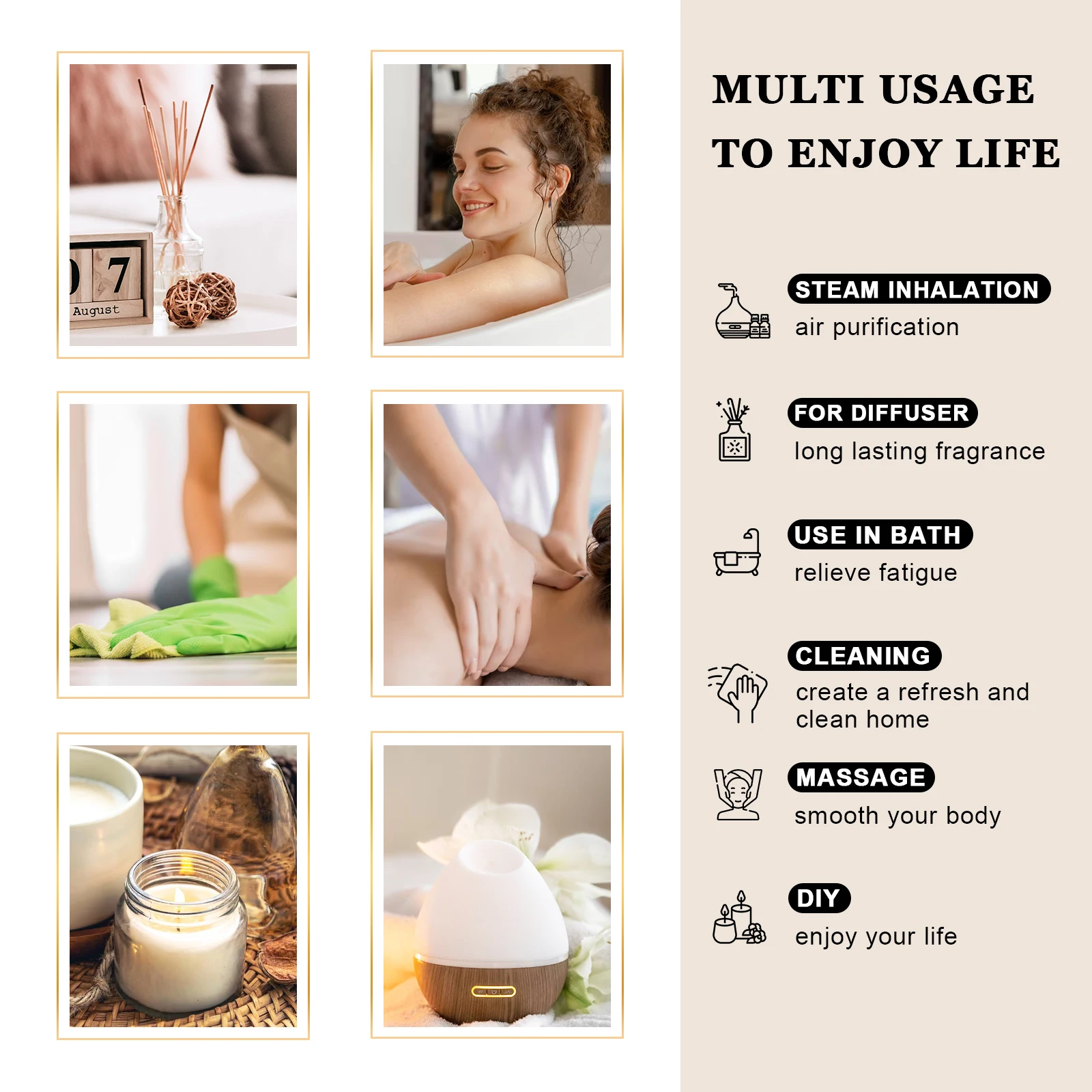 07
August

MULTI USAGE TO ENJOY LIFE

STEAM INHALATION
air purification

FOR DIFFUSER
long lasting fragrance

USE IN BATH
relieve fatigue

CLEANING
create a refresh and clean home

MASSAGE
smooth your body

DIY
enjoy your life